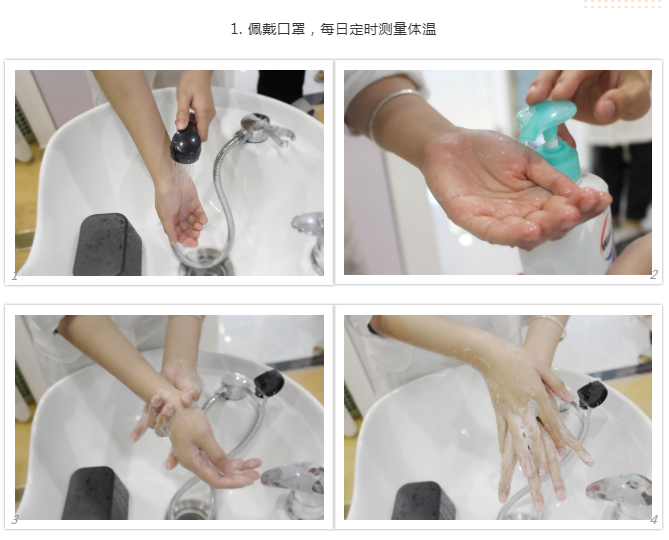 1. 佩戴口罩，每日定时测量体温

1

2

3

4